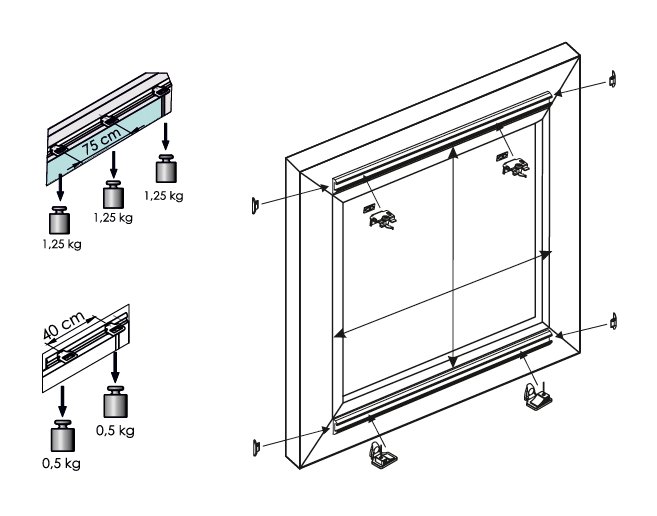 75 cm

1,25 kg

1,25 kg

1,25 kg

40 cm

0,5 kg

0,5 kg