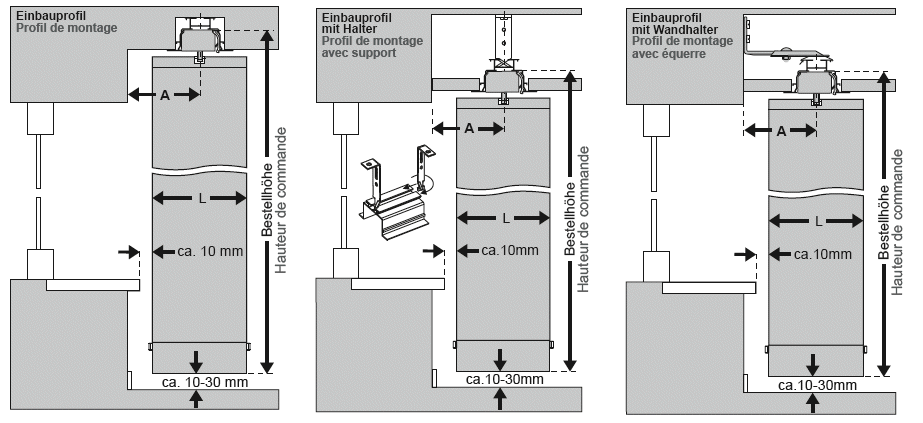 Einbauprofil
Profil de montage

A

L

ca. 10 mm

Bestellhöhe
Hauteur de commande

ca. 10-30 mm

Einbauprofil
mit Halter
Profil de montage
avec support

A

L

ca.10mm

Bestellhöhe
Hauteur de commande

ca.10-30mm

Einbauprofil
mit Wandhalter
Profil de montage
avec équerre

A

L

ca.10mm

Bestellhöhe
Hauteur de commande

ca.10-30mm